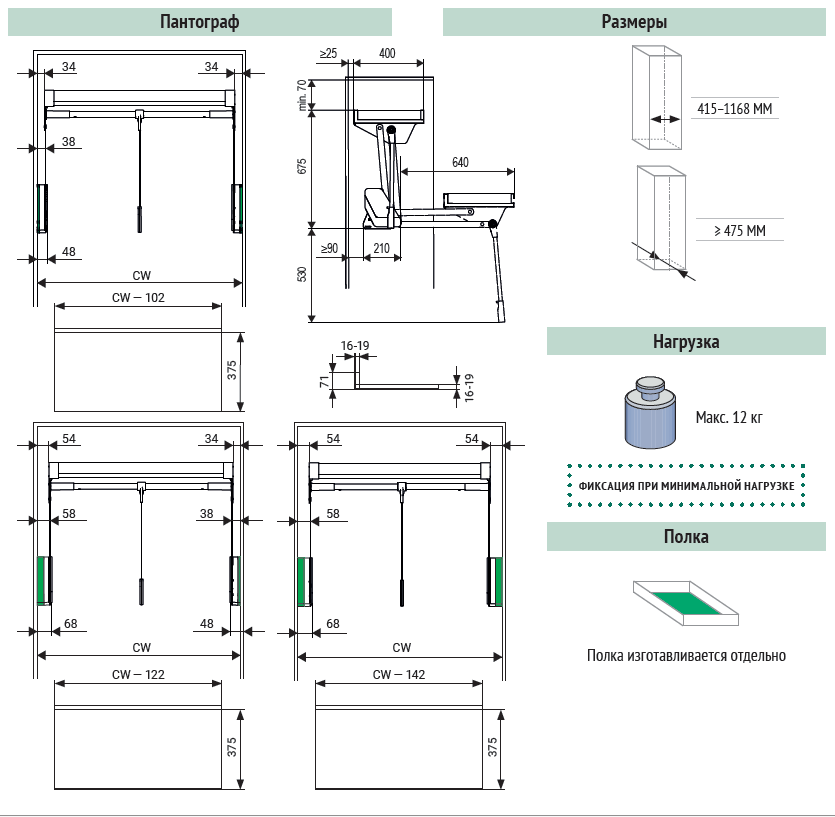 Пантограф

34
34
38
48
CW
CW – 102
375

≥25
400
min. 70
675
640
≥90
210
530

16-19
71
16-19

54
34
58
38
68
48
CW
CW – 122
375

54
54
58
68
CW
CW – 142
375

Размеры

415–1168 ММ

≥ 475 ММ

Нагрузка

Макс. 12 кг

ФИКСАЦИЯ ПРИ МИНИМАЛЬНОЙ НАГРУЗКЕ

Полка

Полка изготавливается отдельно